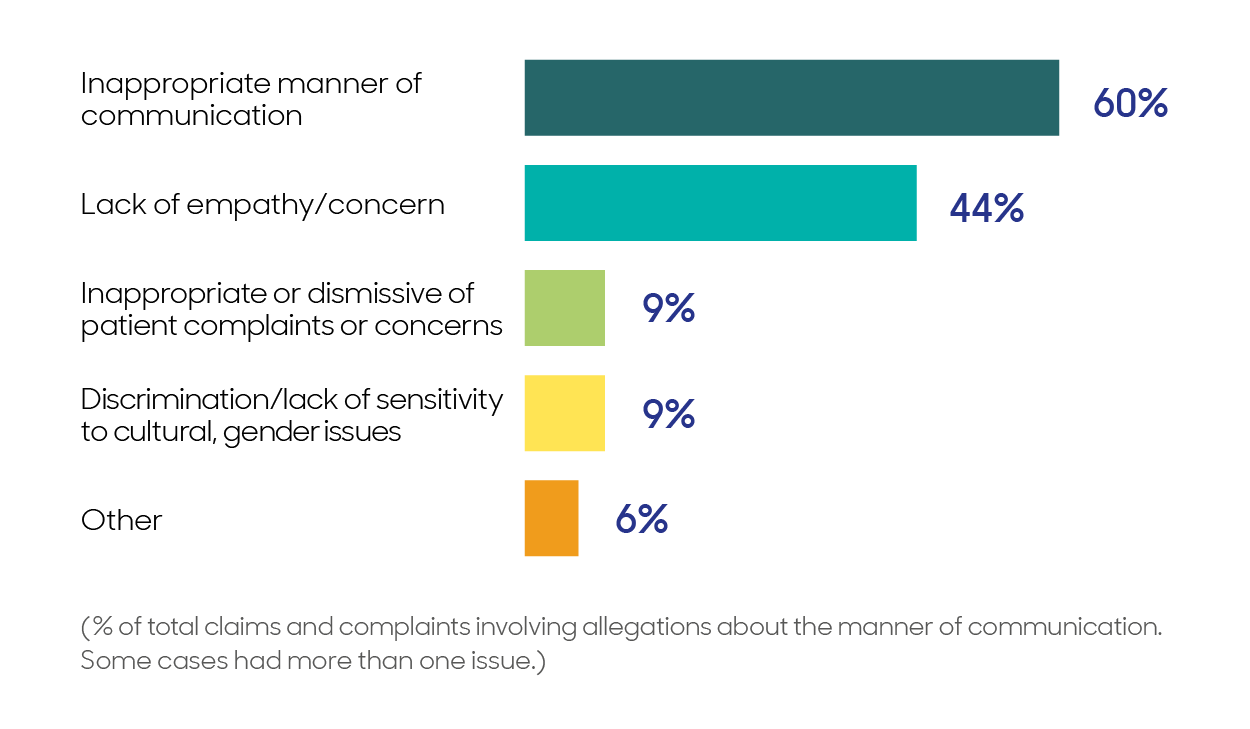 Inappropriate manner of communication

60%

Lack of empathy/concern

44%

Inappropriate or dismissive of patient complaints or concerns

9%

Discrimination/lack of sensitivity to cultural, gender issues

9%

Other

6%

(% of total claims and complaints involving allegations about the manner of communication. Some cases had more than one issue.)