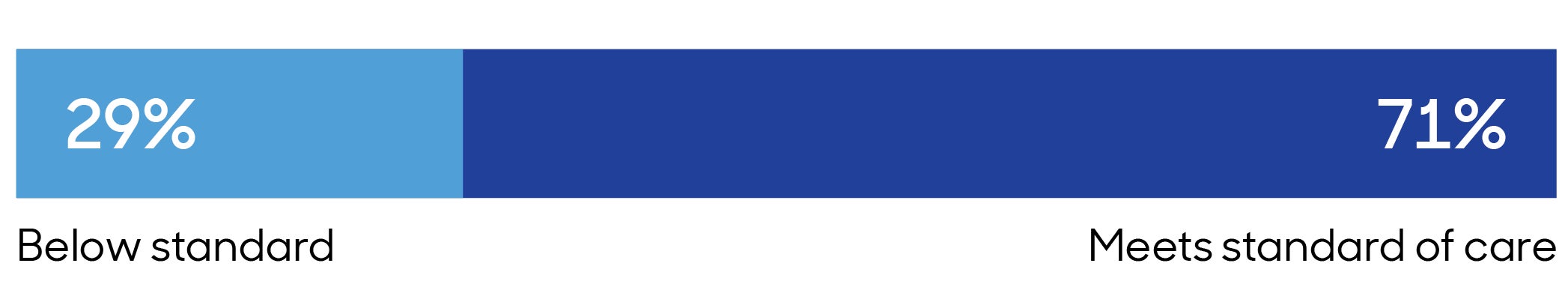 29%

71%

Below standard

Meets standard of care