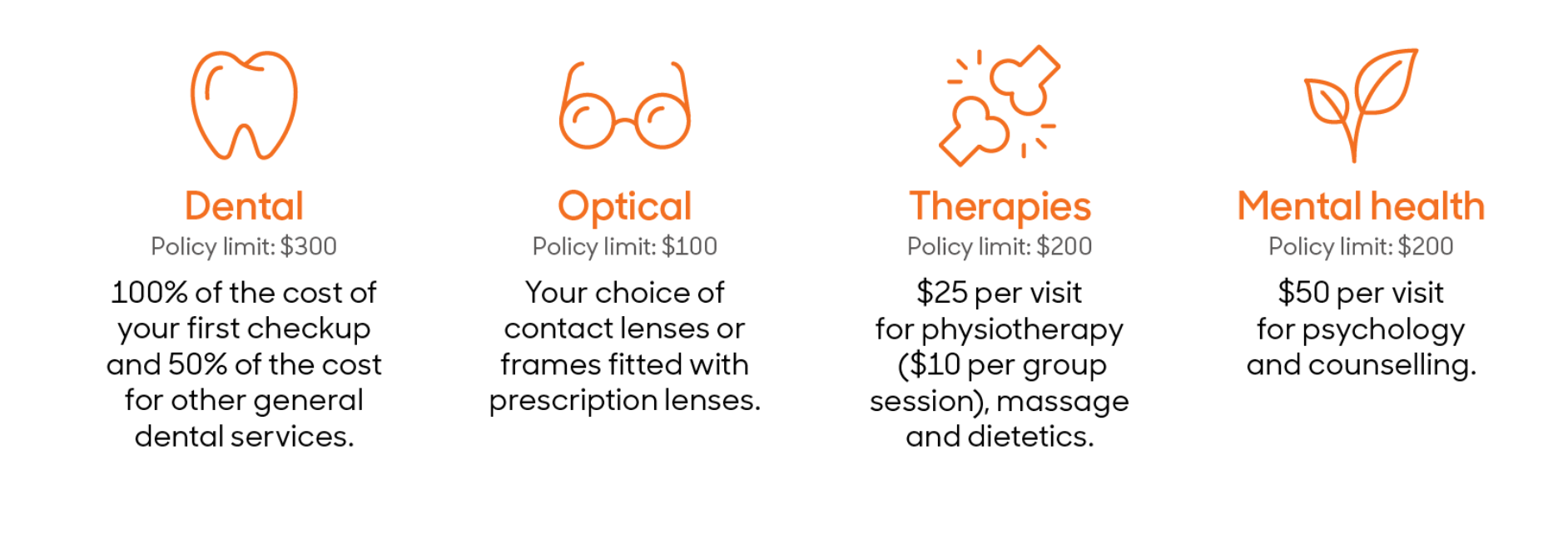 Dental
Policy limit: \$300
100% of the cost of your first checkup and 50% of the cost for other general dental services.

Optical
Policy limit: \$100
Your choice of contact lenses or frames fitted with prescription lenses.

Therapies
Policy limit: \$200
\$25 per visit for physiotherapy (\$10 per group session), massage and dietetics.

Mental health
Policy limit: \$200
\$50 per visit for psychology and counselling.