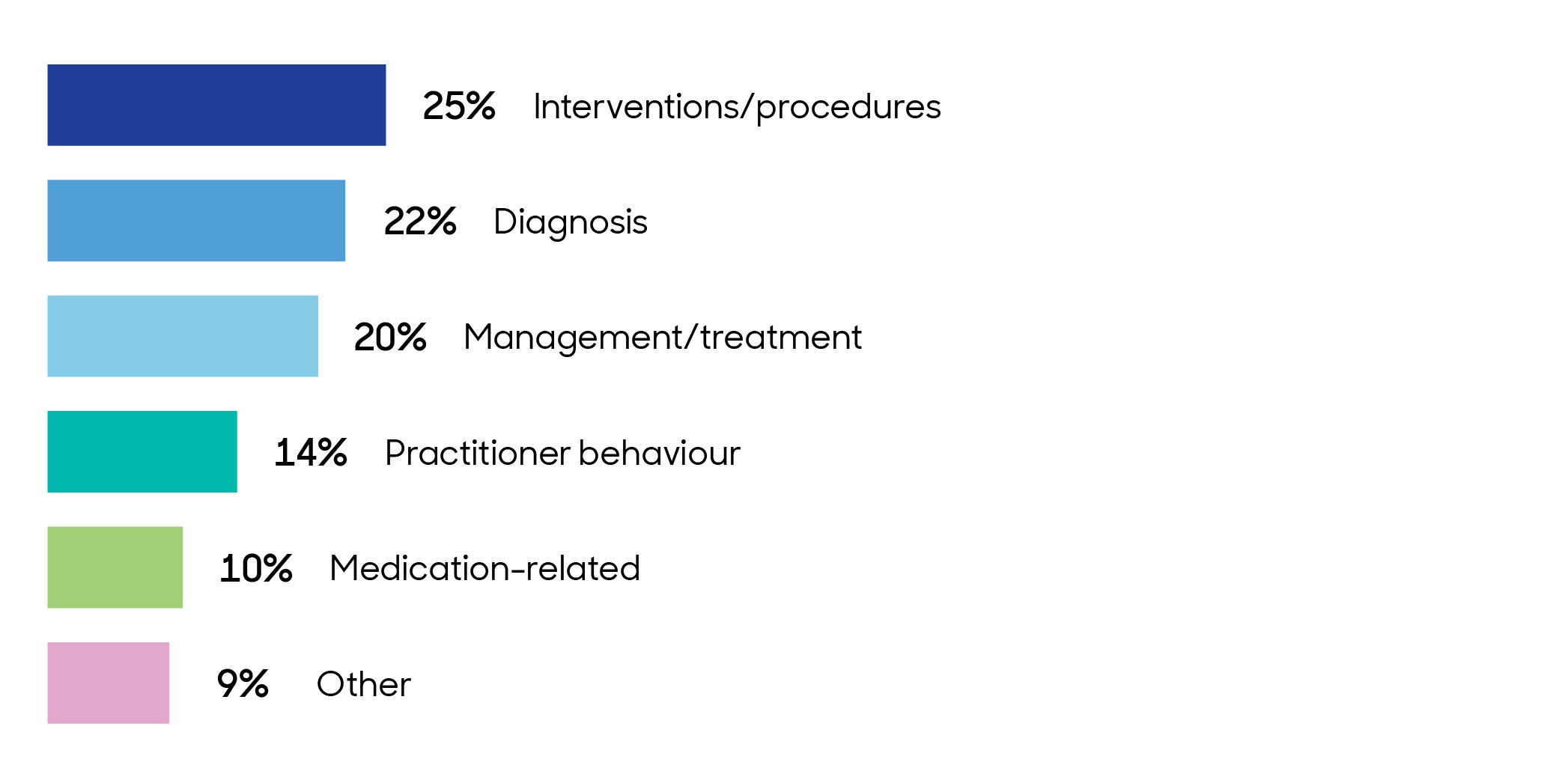 25% Interventions/procedures

22% Diagnosis

20% Management/treatment

14% Practitioner behaviour

10% Medication-related

9% Other