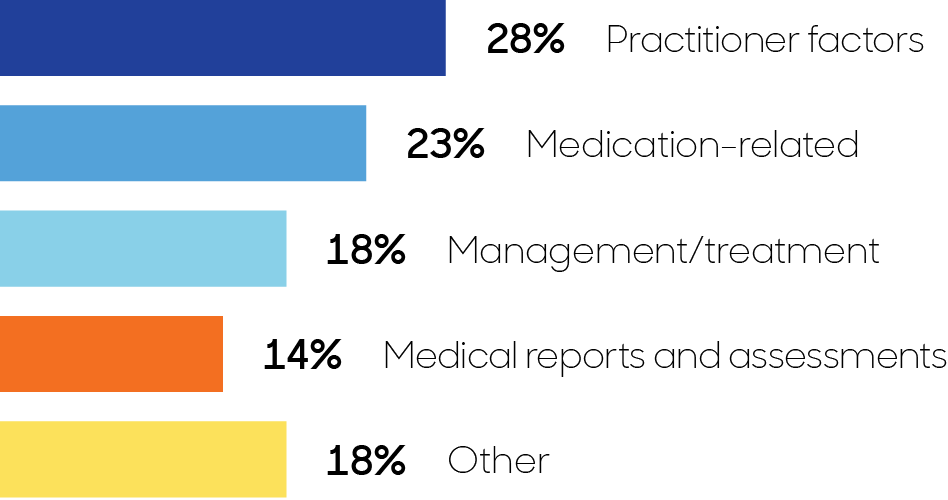 28% Practitioner factors

23% Medication-related

18% Management/treatment

14% Medical reports and assessments

18% Other